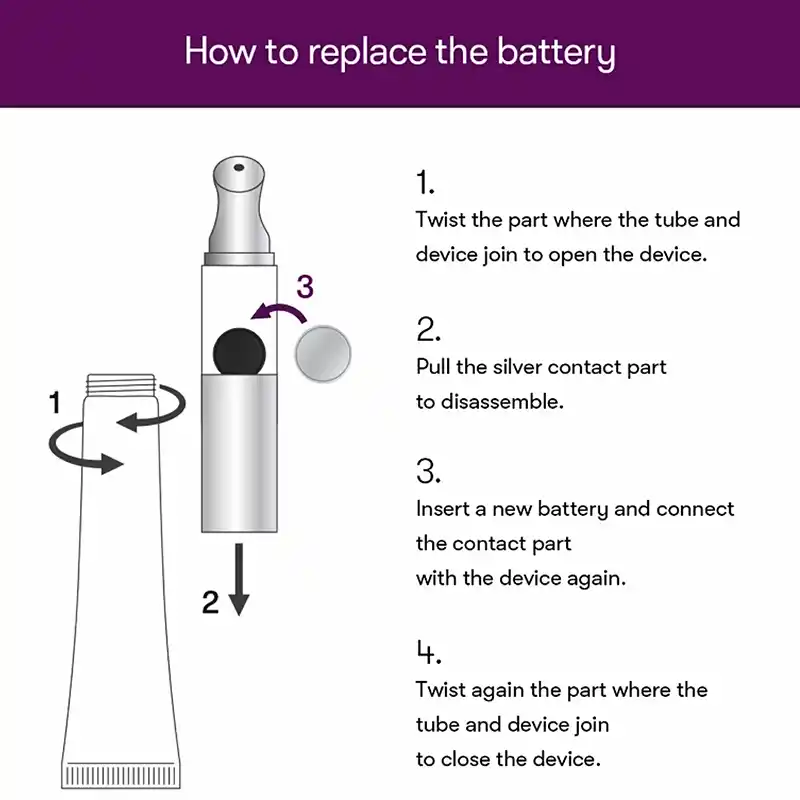 How to replace the battery

3

1

2

1.
Twist the part where the tube and device join to open the device.

2.
Pull the silver contact part to disassemble.

3.
Insert a new battery and connect the contact part with the device again.

4.
Twist again the part where the tube and device join to close the device.